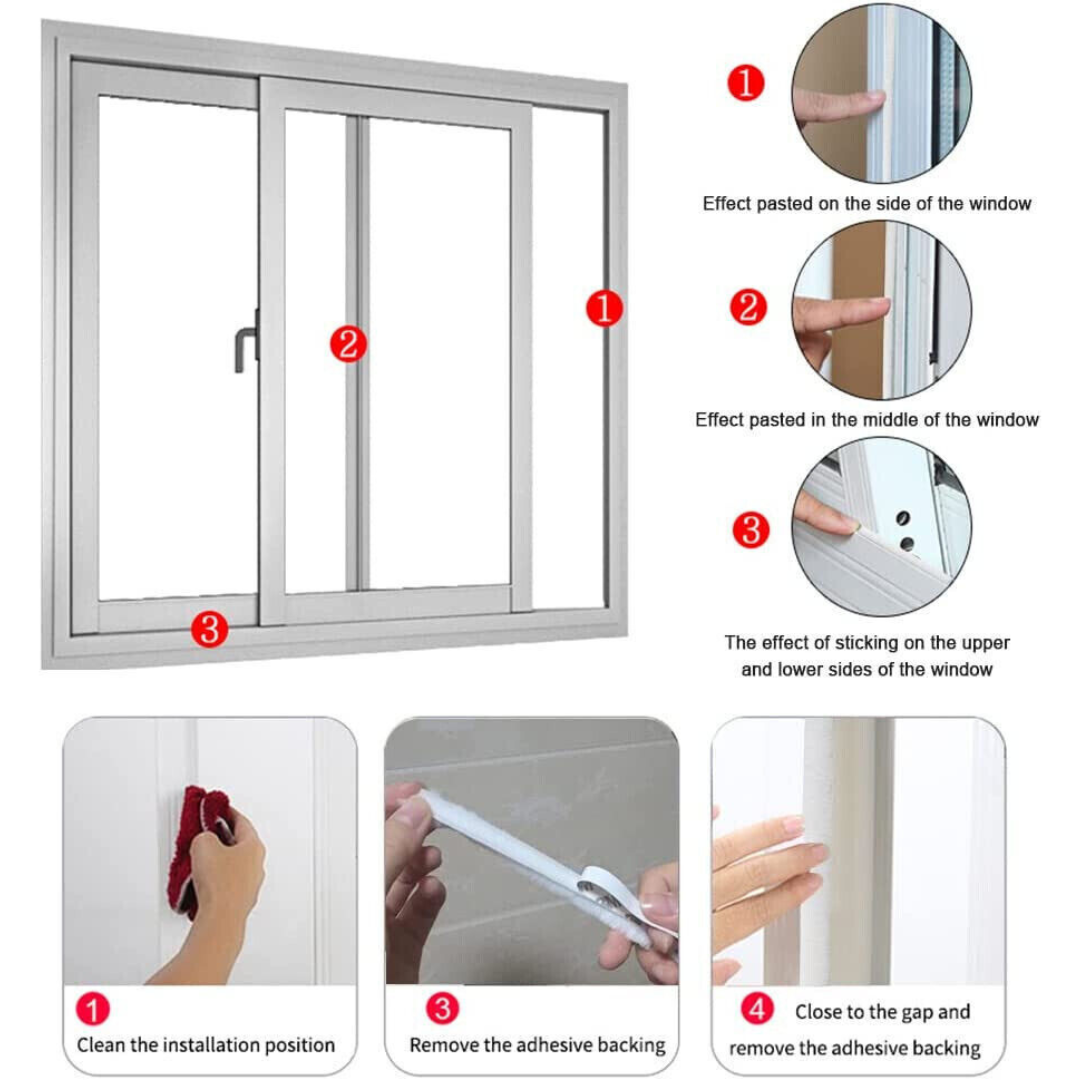 2

1

3

1

Effect pasted on the side of the window

2

Effect pasted in the middle of the window

3

The effect of sticking on the upper and lower sides of the window

1

Clean the installation position

3

Remove the adhesive backing

4

Close to the gap and remove the adhesive backing